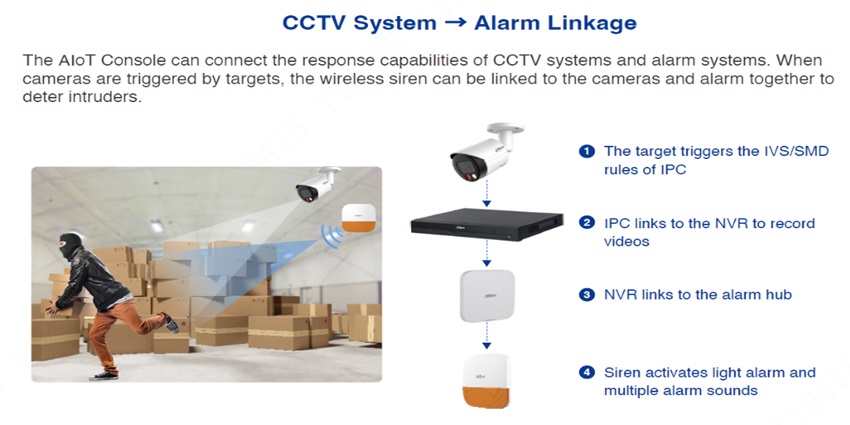 CCTV System → Alarm Linkage

The AIoT Console can connect the response capabilities of CCTV systems and alarm systems. When cameras are triggered by targets, the wireless siren can be linked to the cameras and alarm together to deter intruders.

1 The target triggers the IVS/SMD rules of IPC

2 IPC links to the NVR to record videos

3 NVR links to the alarm hub

4 Siren activates light alarm and multiple alarm sounds